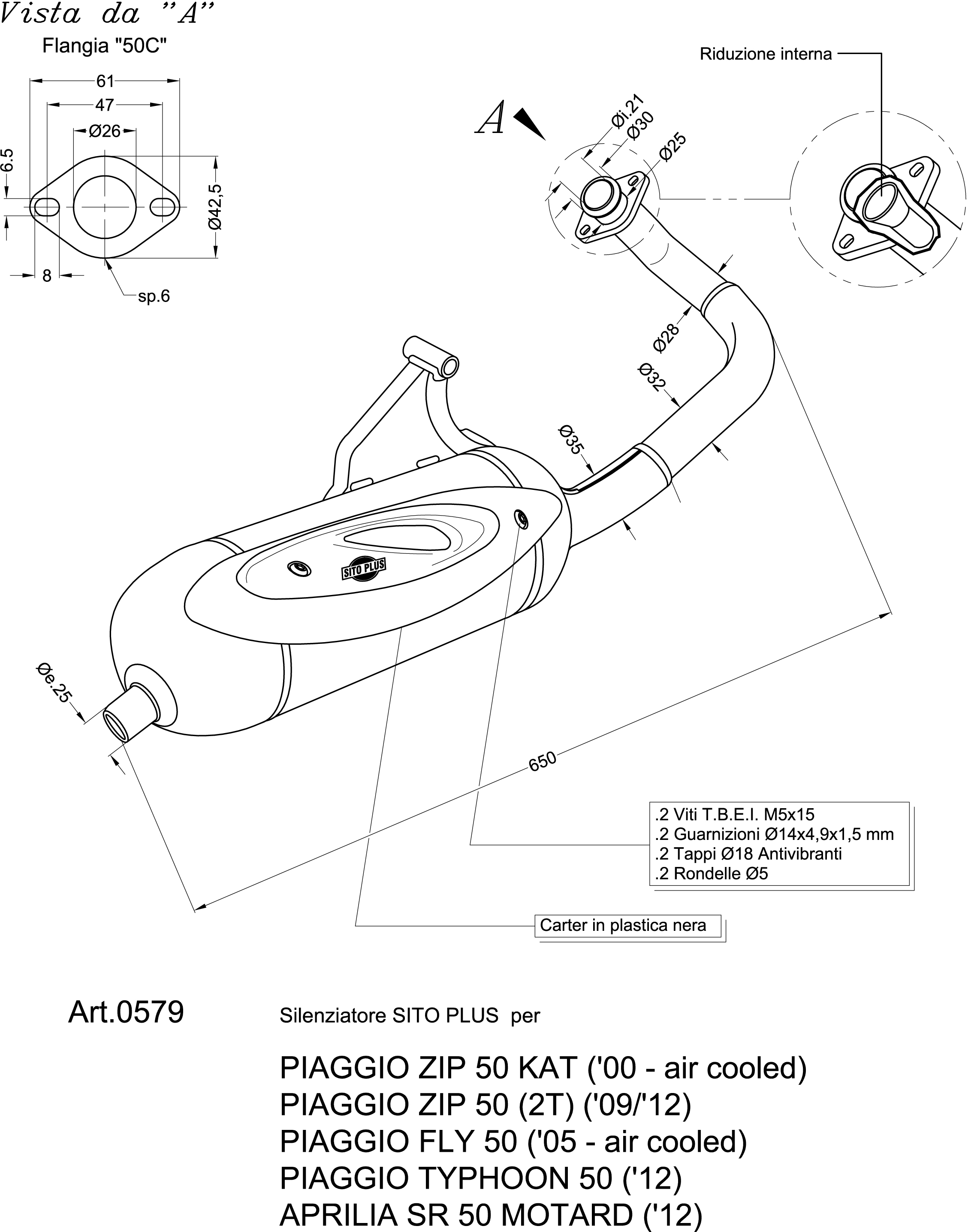 Vista da "A"
Flangia "50C"

61
47
Ø26
6.5
Ø42,5
8
sp.6

Riduzione interna

A

Øi.21
Ø30
Ø25
Ø28
Ø32
Ø35

SITO PLUS

Øe.25

650

.2 Viti T.B.E.I. M5x15
.2 Guarnizioni Ø14x4,9x1,5 mm
.2 Tappi Ø18 Antivibranti
.2 Rondelle Ø5

Carter in plastica nera

Art.0579

Silenziatore SITO PLUS per

PIAGGIO ZIP 50 KAT ('00 - air cooled)
PIAGGIO ZIP 50 (2T) ('09/'12)
PIAGGIO FLY 50 ('05 - air cooled)
PIAGGIO TYPHOON 50 ('12)
APRILIA SR 50 MOTARD ('12)