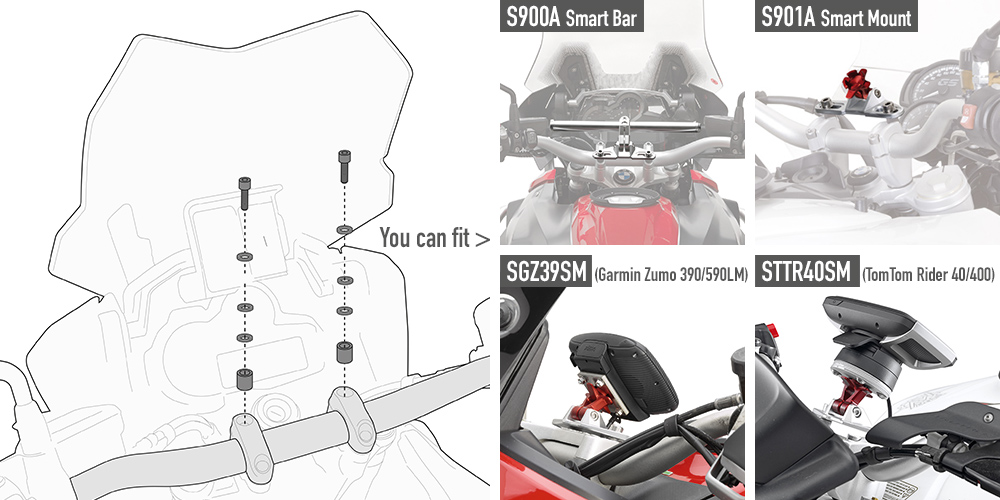 You can fit >

S900A Smart Bar

S901A Smart Mount

SGZ39SM (Garmin Zumo 390/590LM)

STTR40SM (TomTom Rider 40/400)